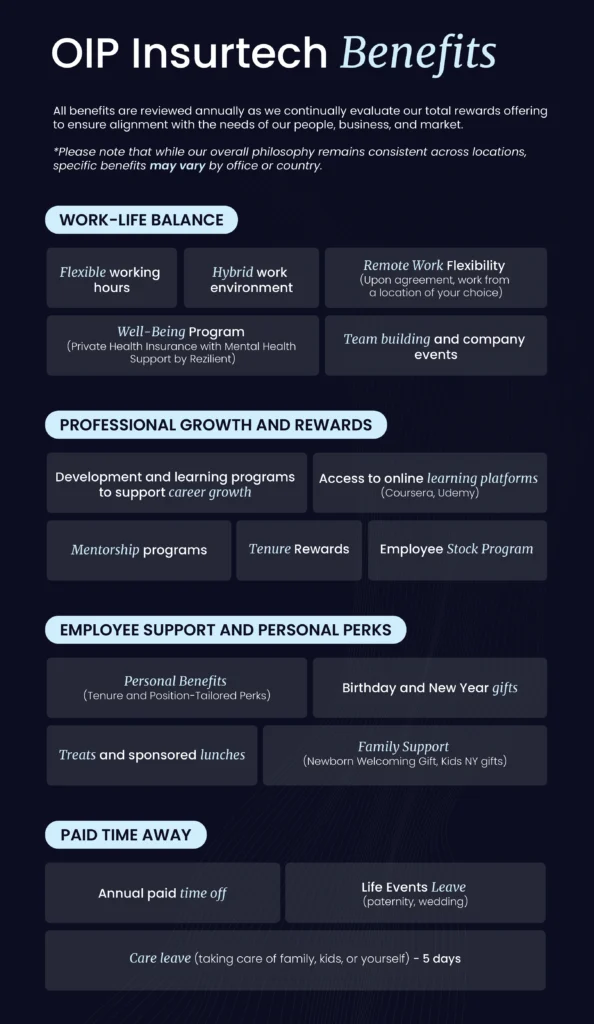 OIP Insurtech Benefits

All benefits are reviewed annually as we continually evaluate our total rewards offering to ensure alignment with the needs of our people, business, and market.

*Please note that while our overall philosophy remains consistent across locations, specific benefits may vary by office or country.

WORK-LIFE BALANCE

Flexible working hours

Hybrid work environment

Remote Work Flexibility
(Upon agreement, work from a location of your choice)

Well-Being Program
(Private Health Insurance with Mental Health Support by Rezilient)

Team building and company events

PROFESSIONAL GROWTH AND REWARDS

Development and learning programs to support career growth

Access to online learning platforms
(Coursera, Udemy)

Mentorship programs

Tenure Rewards

Employee Stock Program

EMPLOYEE SUPPORT AND PERSONAL PERKS

Personal Benefits
(Tenure and Position-Tailored Perks)

Birthday and New Year gifts

Treats and sponsored lunches

Family Support
(Newborn Welcoming Gift, Kids NY gifts)

PAID TIME AWAY

Annual paid time off

Life Events Leave
(paternity, wedding)

Care leave (taking care of family, kids, or yourself) - 5 days